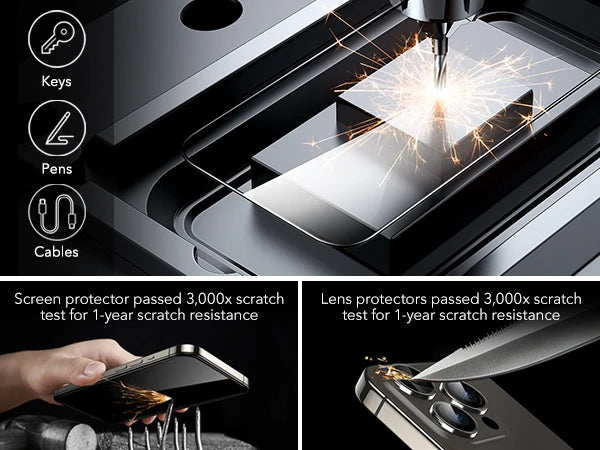 Keys

Pens

Cables

Screen protector passed 3,000x scratch test for 1-year scratch resistance

Lens protectors passed 3,000x scratch test for 1-year scratch resistance