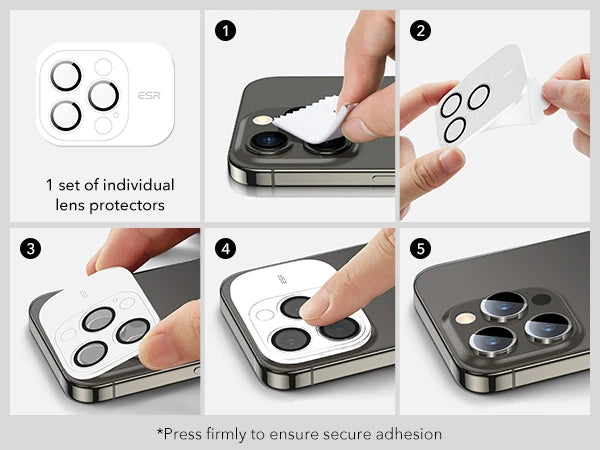 ESR

1 set of individual lens protectors

1

2

3

4

5

*Press firmly to ensure secure adhesion