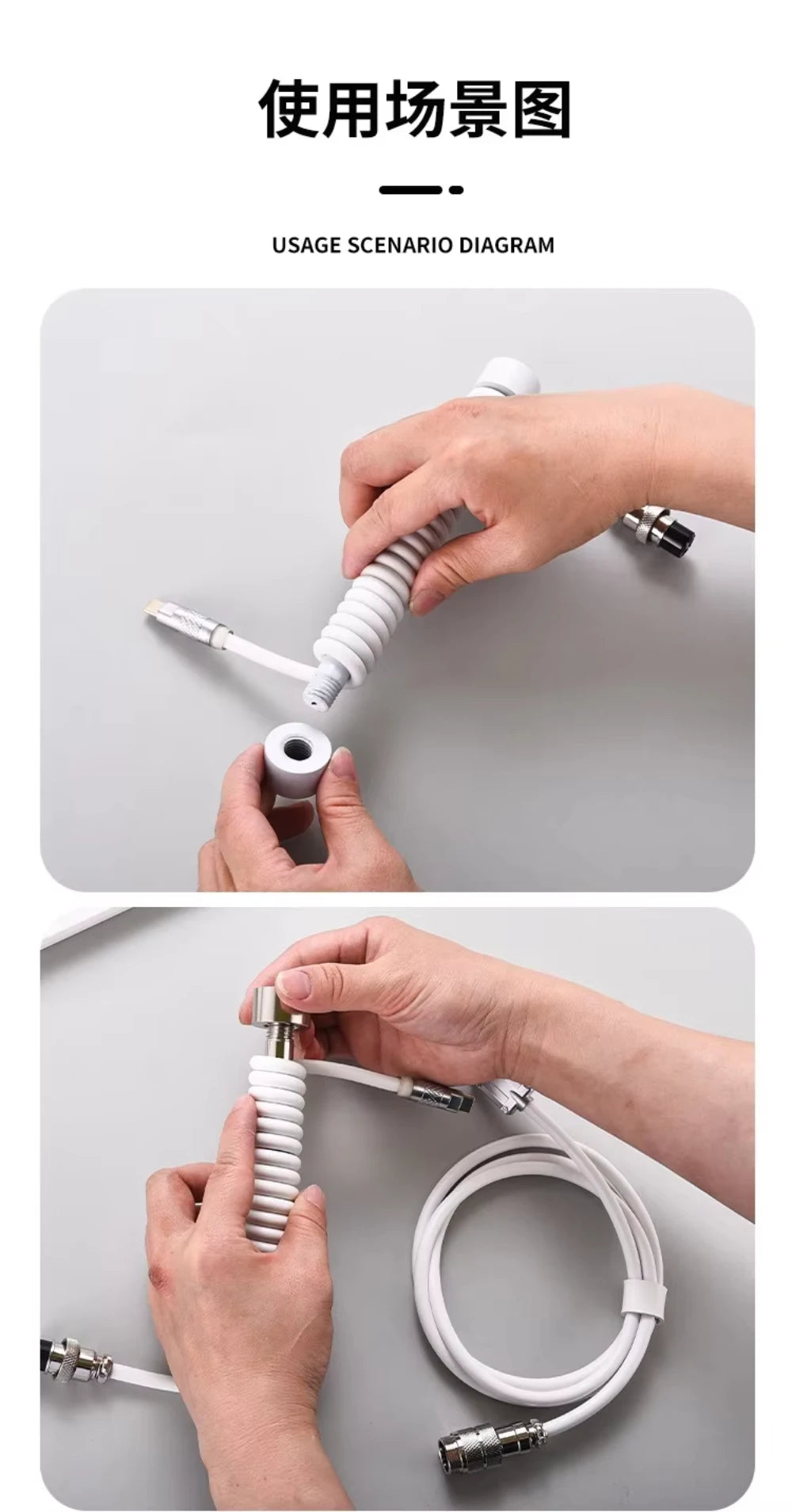 使用场景图

USAGE SCENARIO DIAGRAM