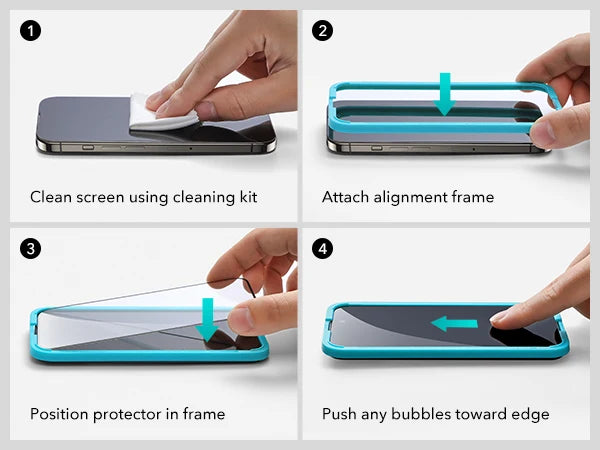 1

Clean screen using cleaning kit

2

Attach alignment frame

3

Position protector in frame

4

Push any bubbles toward edge